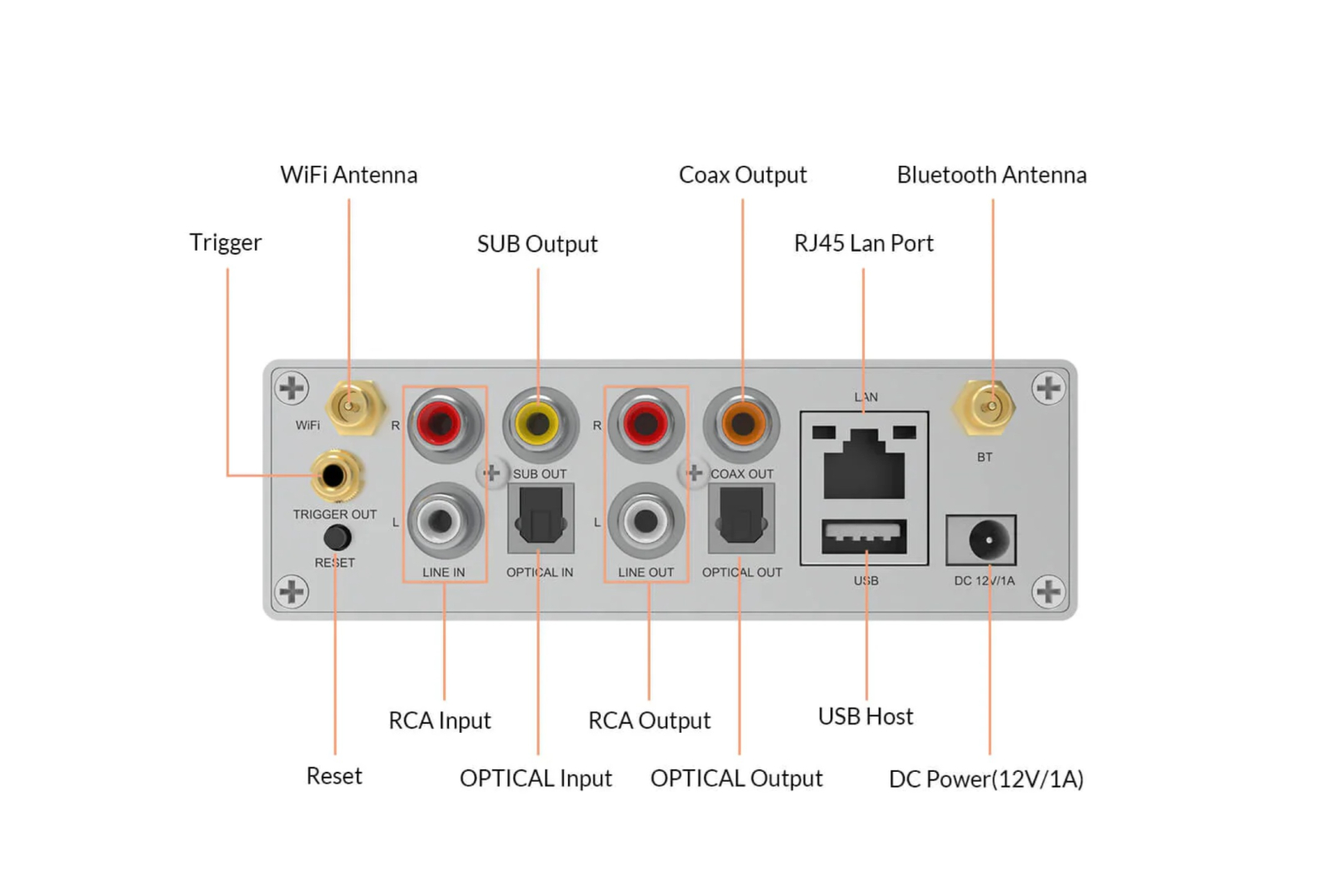 WiFi Antenna

Coax Output

Bluetooth Antenna

Trigger

SUB Output

RJ45 Lan Port

WiFi

R

R

LAN

BT

SUB OUT

COAX OUT

TRIGGER OUT

L

L

RESET

LINE IN

OPTICAL IN

LINE OUT

OPTICAL OUT

USB

DC 12V/1A

RCA Input

RCA Output

USB Host

Reset

OPTICAL Input

OPTICAL Output

DC Power(12V/1A)