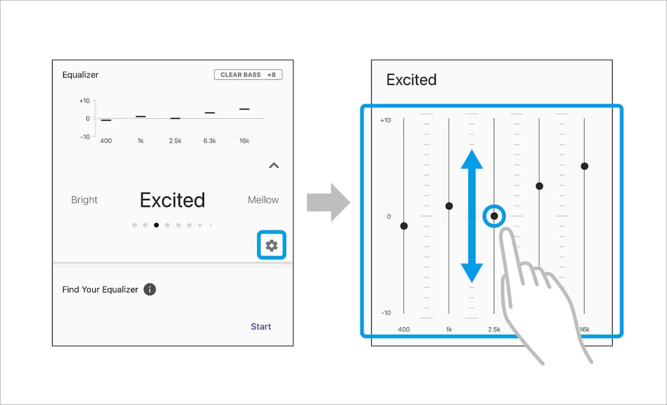 Equalizer

CLEAR BASS +8

+10
0
-10

400 1k 2.5k 6.3k 16k

Bright Excited Mellow

Find Your Equalizer

Start

Excited

+10
0
-10

400 1k 2.5k 16k