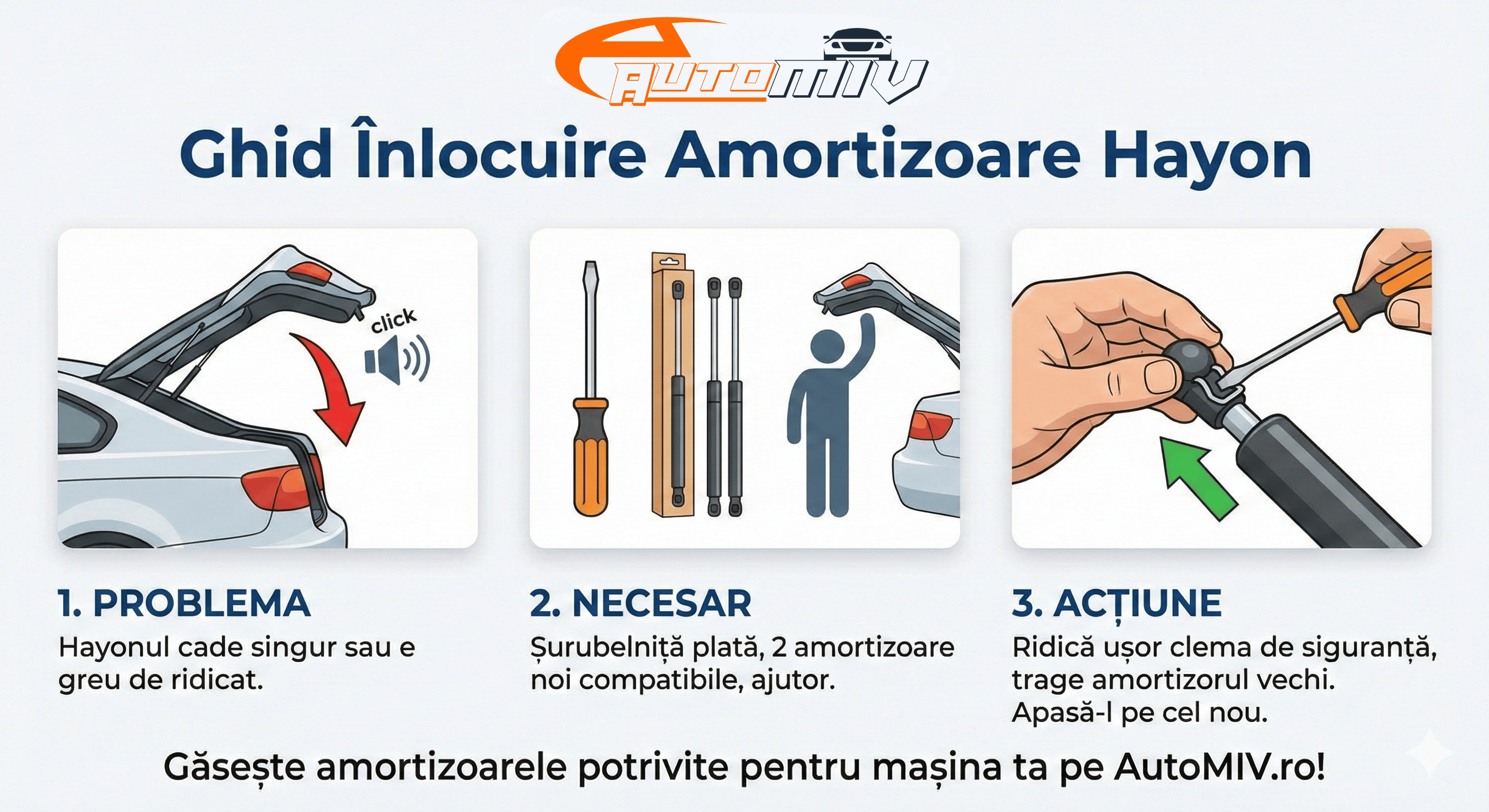 AUTOMIV

Ghid Înlocuire Amortizoare Hayon

click

1. PROBLEMA
Hayonul cade singur sau e greu de ridicat.

2. NECESAR
Șurubelniță plată, 2 amortizoare noi compatibile, ajutor.

3. ACȚIUNE
Ridică ușor clema de siguranță, trage amortizorul vechi. Apasă-l pe cel nou.

Găsește amortizoarele potrivite pentru mașina ta pe AutoMIV.ro!