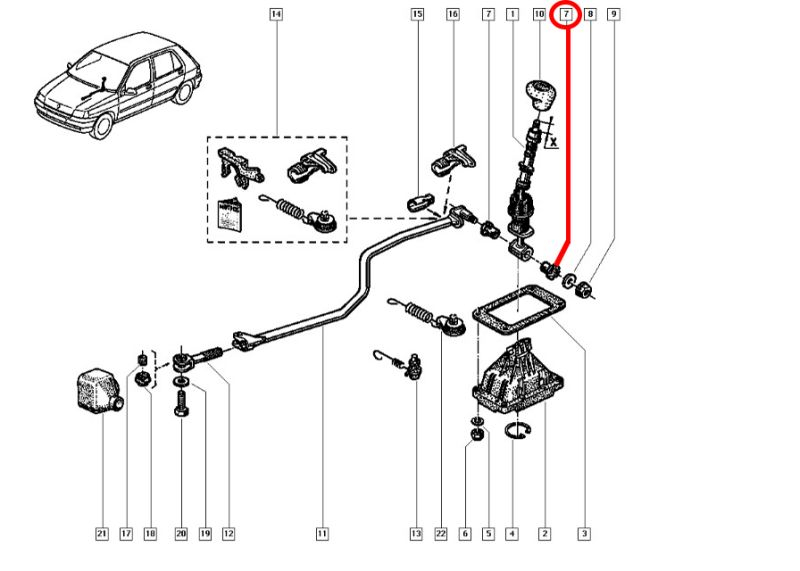 14
15
16
7
1
10
7
8
9
X
21
17
18
20
19
12
11
13
22
6
5
4
2
3