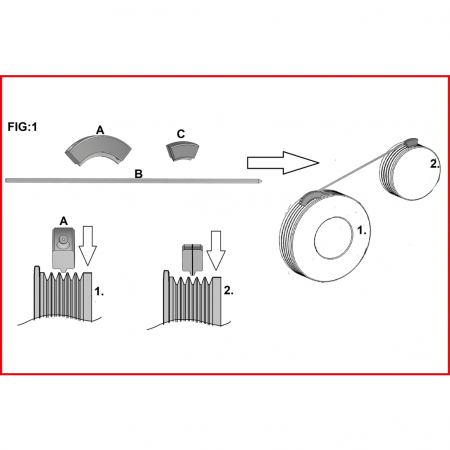 FIG:1

A

C

B

2.

1.

A

1.

2.