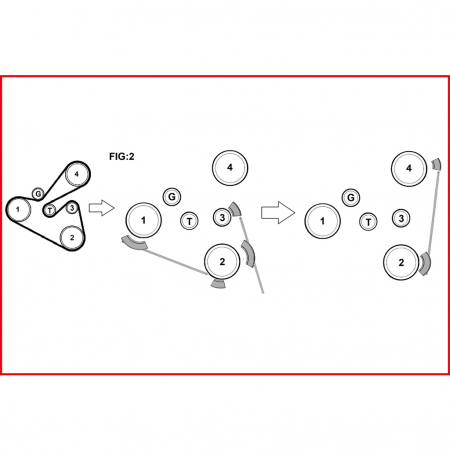 FIG:2

4
G
1
T
3
2

4
G
1
T
3
2

4
G
1
T
3
2