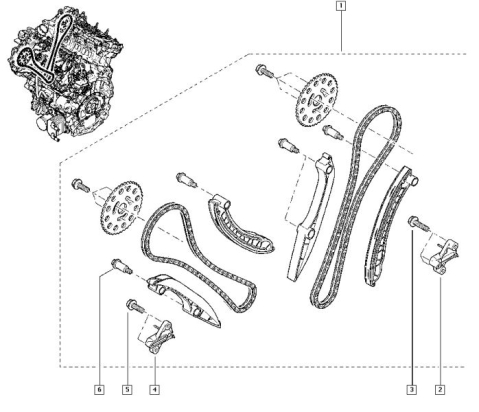 1
6
5
4
3
2