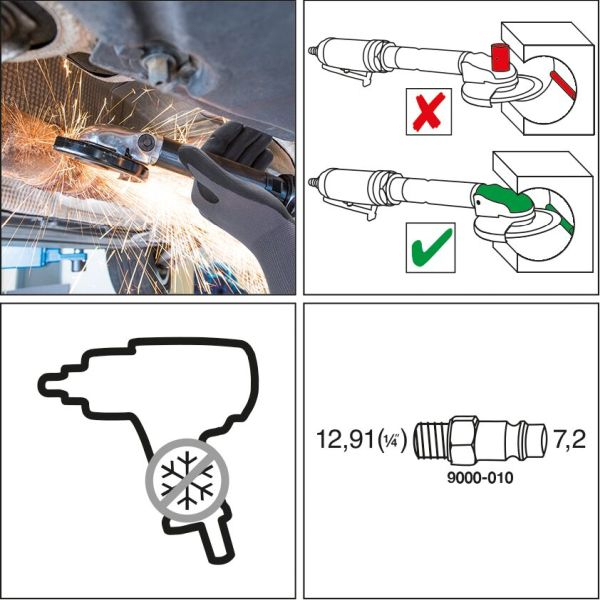 12,91(¼") 7,2

9000-010