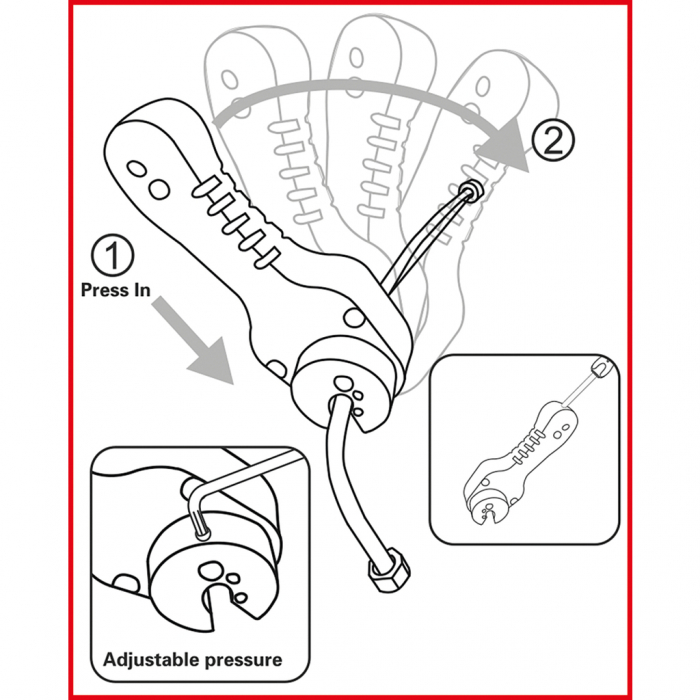 2

1
Press In

Adjustable pressure