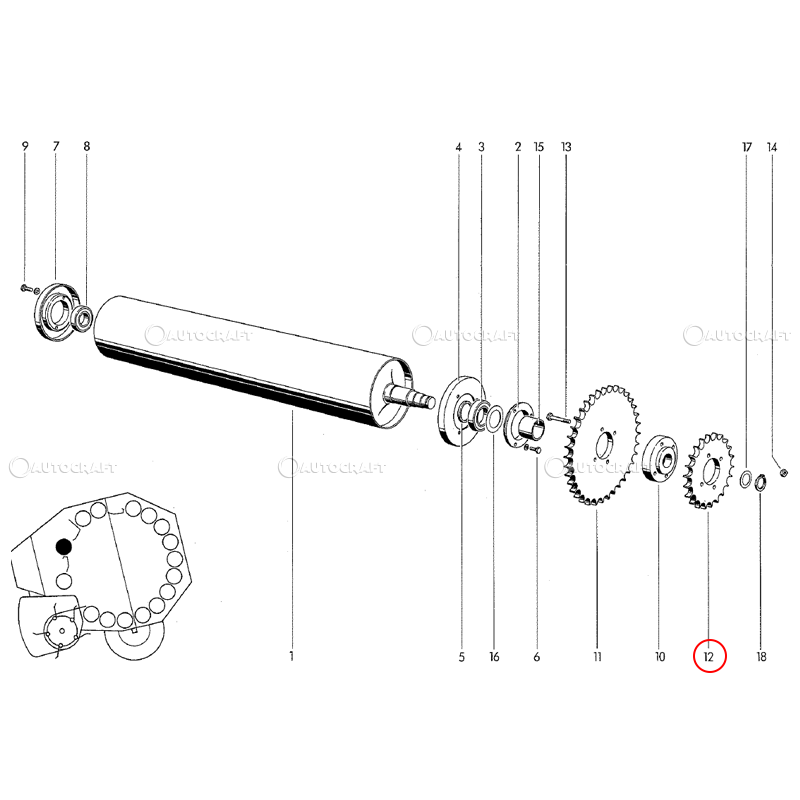 9 7 8

4 3 2 15 13

17 14

AUTOCRAFT AUTOCRAFT AUTOCRAFT

AUTOCRAFT AUTOCRAFT AUTOCRAFT

1

5 16 6 11 10 12 18