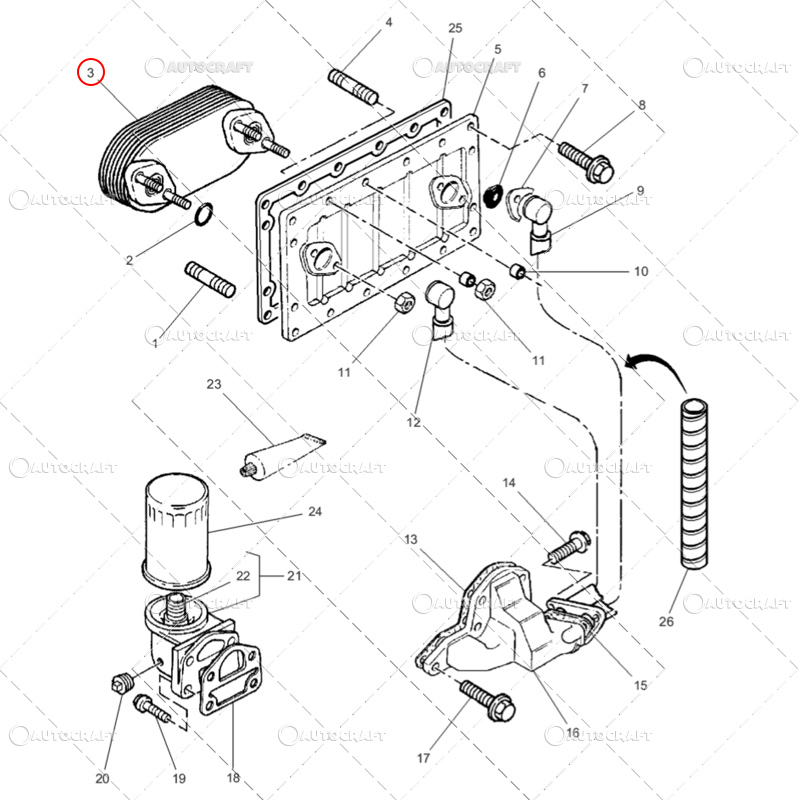 AUTOCRAFT
3
4
25
5
6
7
8
9
10
2
1
11
11
12
23
24
22
21
14
13
26
15
16
17
20
19
18