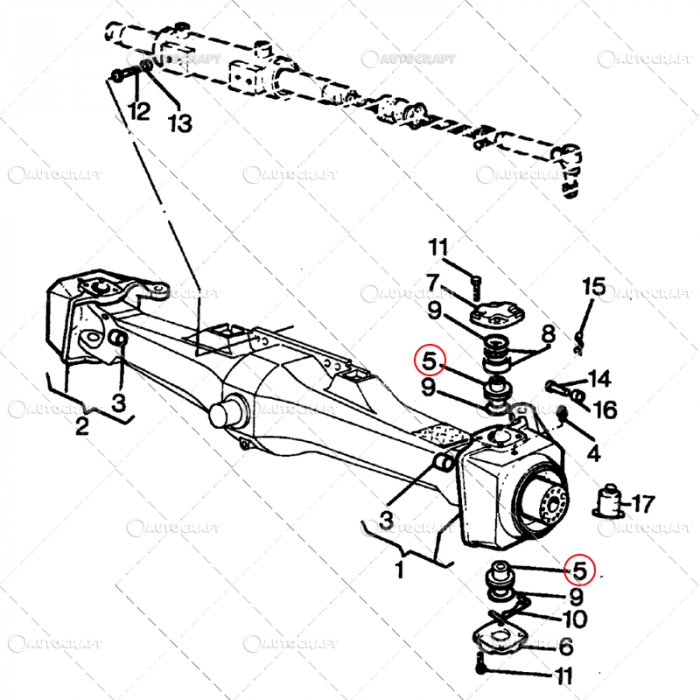 AUTOCRAFT

12

13

11

7

9

8

5

9

15

14

16

4

17

3

2

3

1

5

9

10

6

11