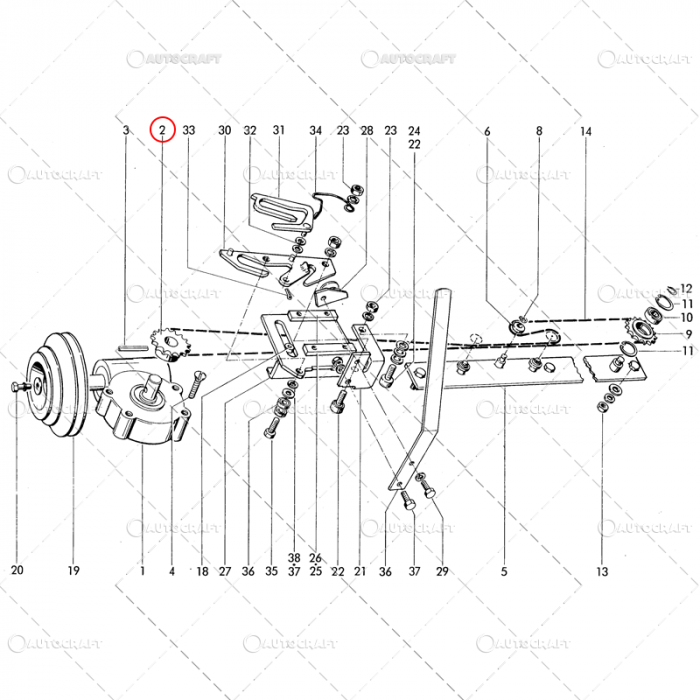 AUTOCRAFT AUTOCRAFT AUTOCRAFT

3 2 33 30 32 31 34 23 28 23 24 22 6 8 14

AUTOCRAFT AUTOCRAFT AUTOCRAFT

AUTOCRAFT AUTOCRAFT AUTOCRAFT

12 11 10 9 11

AUTOCRAFT AUTOCRAFT AUTOCRAFT

AUTOCRAFT AUTOCRAFT AUTOCRAFT

20 19 1 4 18 27 36 35 38 37 26 25 22 21 36 37 29 5 13

AUTOCRAFT AUTOCRAFT AUTOCRAFT