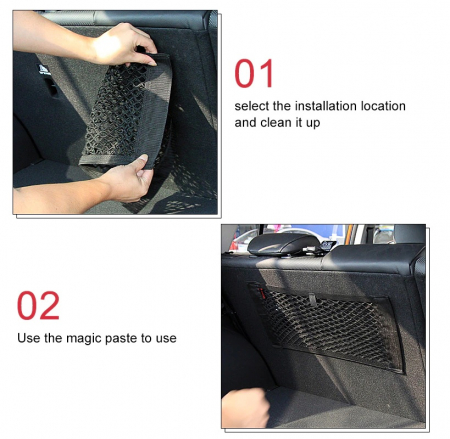 01

select the installation location and clean it up

02

Use the magic paste to use