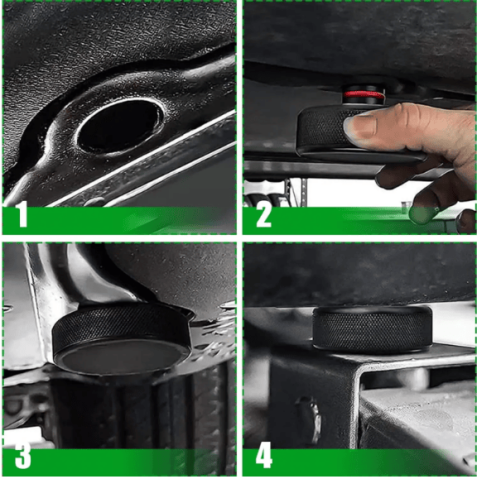 1

2

3

4