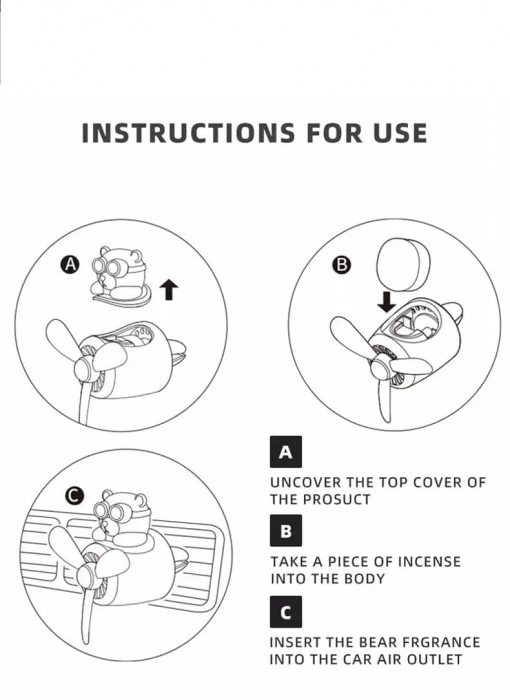 INSTRUCTIONS FOR USE

A

B

C

A

UNCOVER THE TOP COVER OF THE PROSUCT

B

TAKE A PIECE OF INCENSE INTO THE BODY

C

INSERT THE BEAR FRGRANCE INTO THE CAR AIR OUTLET