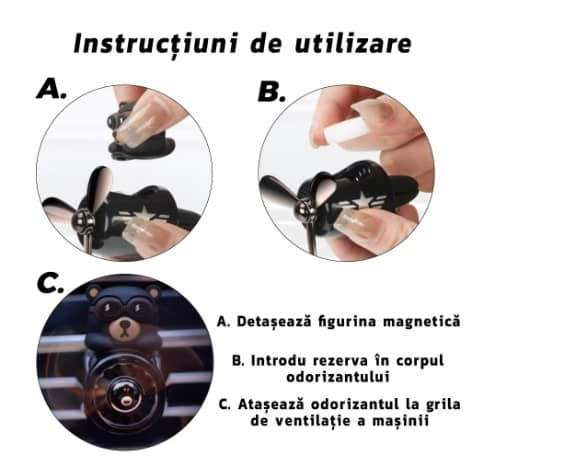 Instrucțiuni de utilizare

A.

B.

C.

A. Detașează figurina magnetică

B. Introdu rezerva în corpul odorizantului

C. Atașează odorizantul la grila de ventilație a mașinii