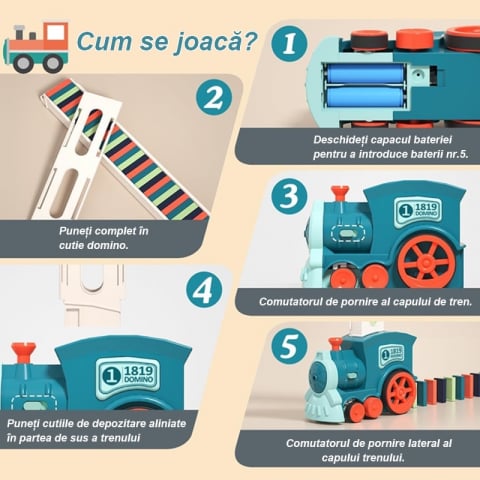 Cum se joacă?

1

Deschideți capacul bateriei pentru a introduce baterii nr.5.

2

Puneți complet în cutie domino.

3

1 1819 DOMINO

Comutatorul de pornire al capului de tren.

4

1 1819 DOMINO

Puneți cutiile de depozitare aliniate în partea de sus a trenului

5

1 1819 DOMINO

Comutatorul de pornire lateral al capului trenului.