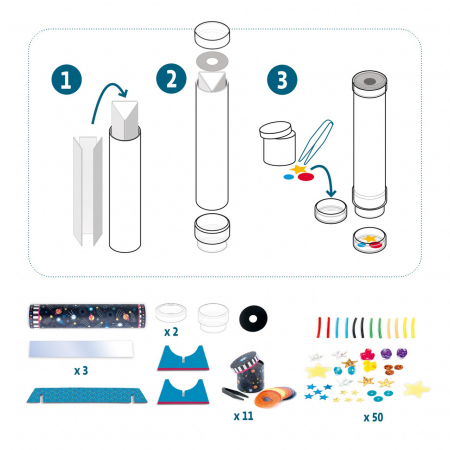 1

2

3

x 2

x 3

x 11

x 50