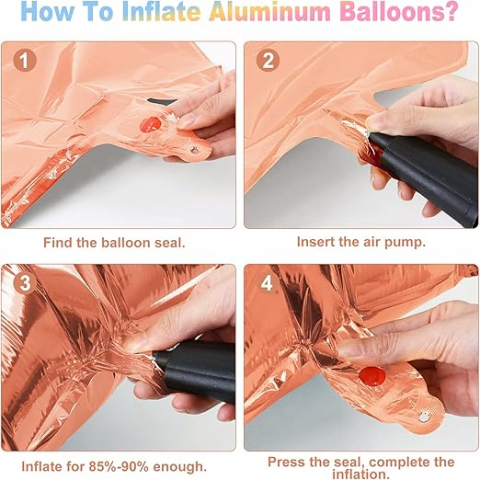 How To Inflate Aluminum Balloons?

1

Find the balloon seal.

2

Insert the air pump.

3

Inflate for 85%-90% enough.

4

Press the seal, complete the inflation.