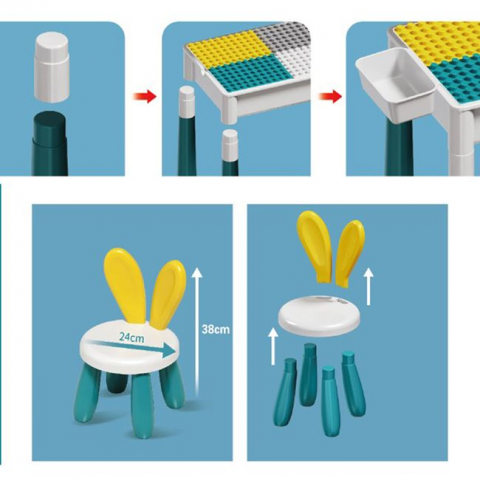 24cm

38cm