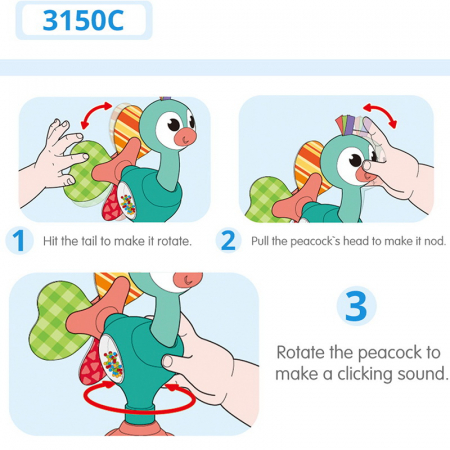 3150C

1 Hit the tail to make it rotate.

2 Pull the peacock`s head to make it nod.

3

Rotate the peacock to make a clicking sound.