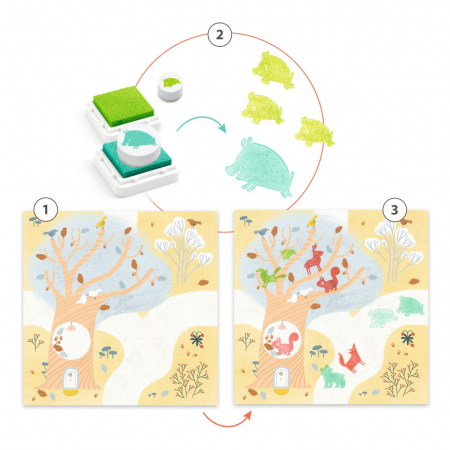 2

1

3