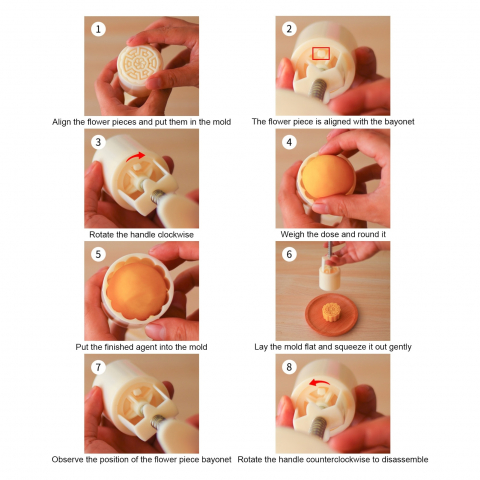 1
Align the flower pieces and put them in the mold

2
The flower piece is aligned with the bayonet

3
Rotate the handle clockwise

4
Weigh the dose and round it

5
Put the finished agent into the mold

6
Lay the mold flat and squeeze it out gently

7
Observe the position of the flower piece bayonet

8
Rotate the handle counterclockwise to disassemble