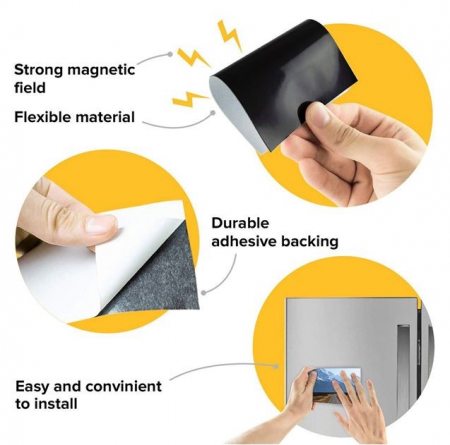 Strong magnetic field

Flexible material

Durable adhesive backing

Easy and convinient to install