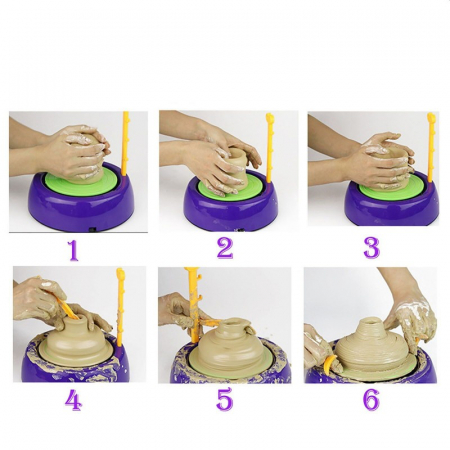 1

2

3

4

5

6