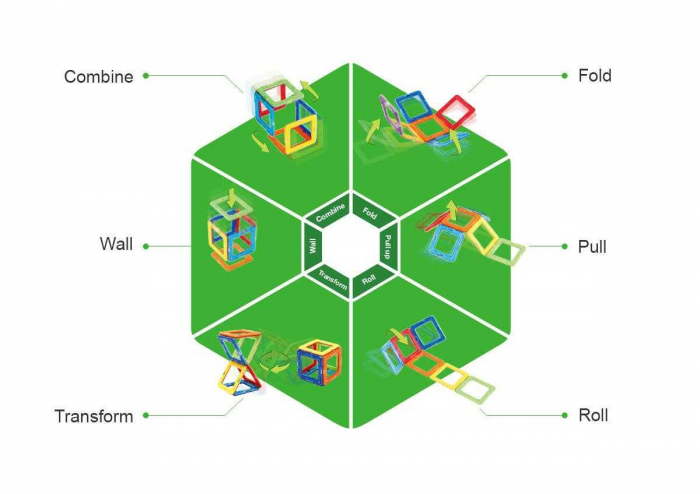 Combine

Fold

Wall

Pull

Transform

Roll

Combine

Fold

Pull up

Roll

Transform

Wall