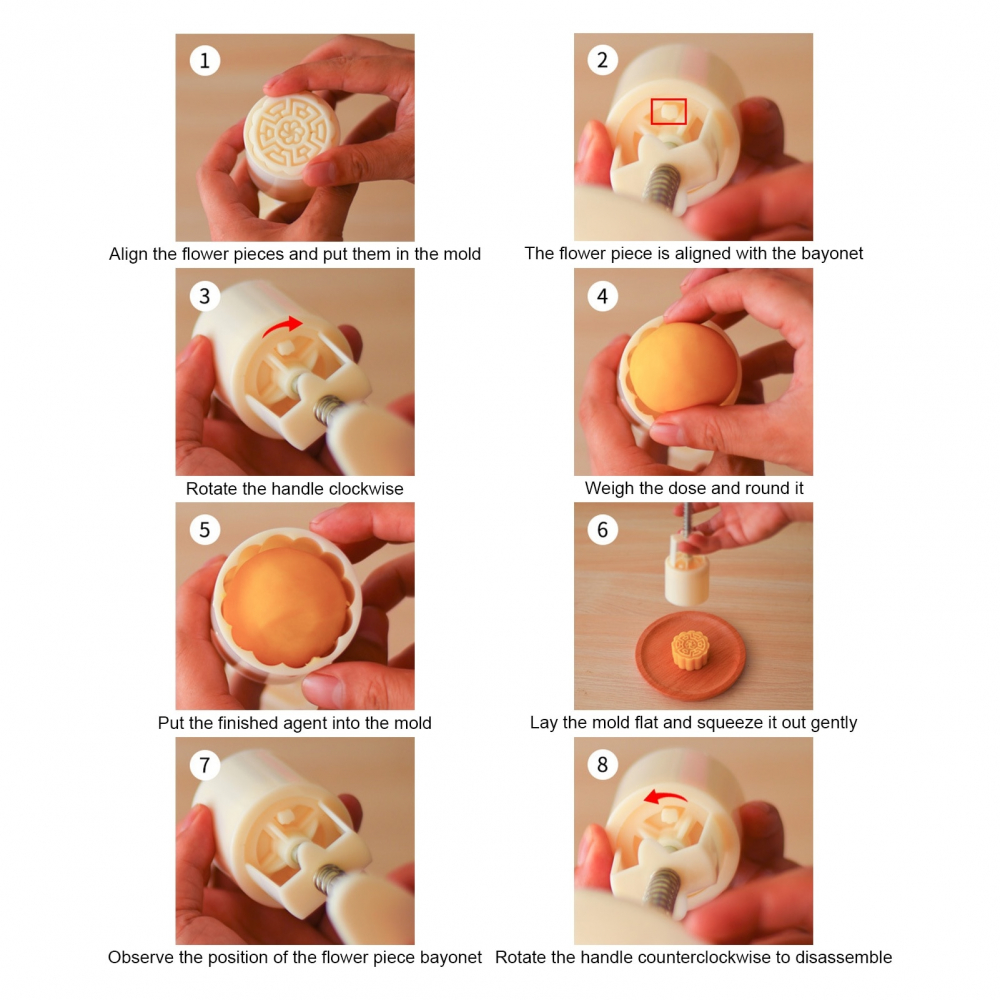 1
Align the flower pieces and put them in the mold

2
The flower piece is aligned with the bayonet

3
Rotate the handle clockwise

4
Weigh the dose and round it

5
Put the finished agent into the mold

6
Lay the mold flat and squeeze it out gently

7
Observe the position of the flower piece bayonet

8
Rotate the handle counterclockwise to disassemble