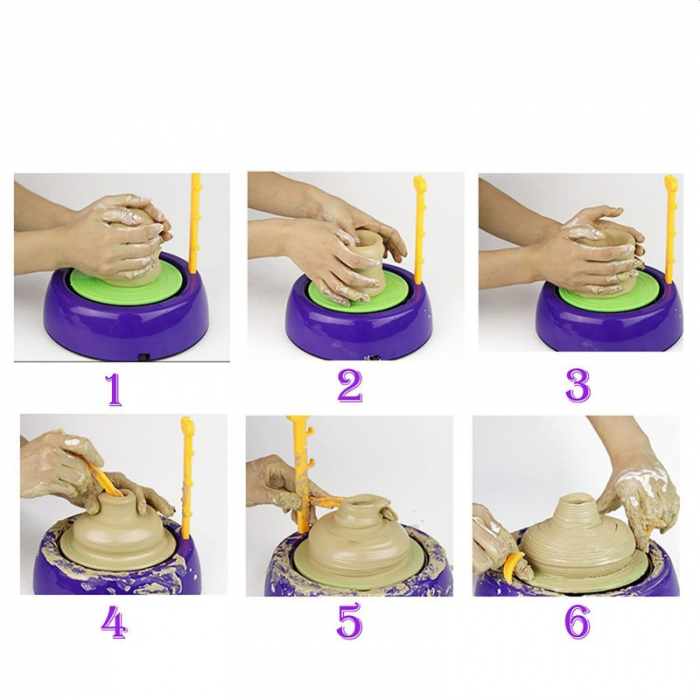 1

2

3

4

5

6