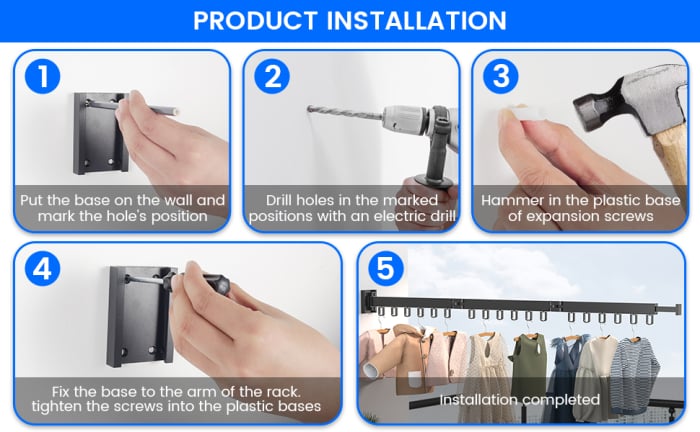 PRODUCT INSTALLATION

1
Put the base on the wall and mark the hole's position

2
Drill holes in the marked positions with an electric drill

3
Hammer in the plastic base of expansion screws

4
Fix the base to the arm of the rack. tighten the screws into the plastic bases

5
Installation completed