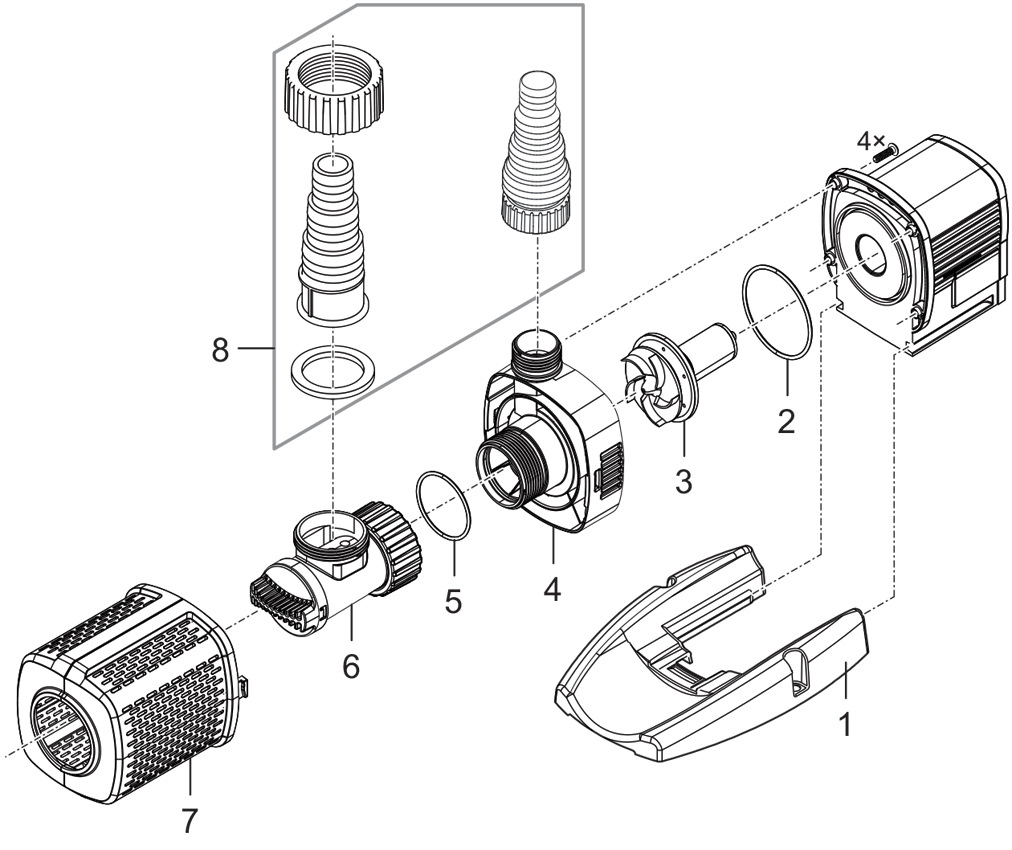 4×
8
2
3
4
5
6
1
7