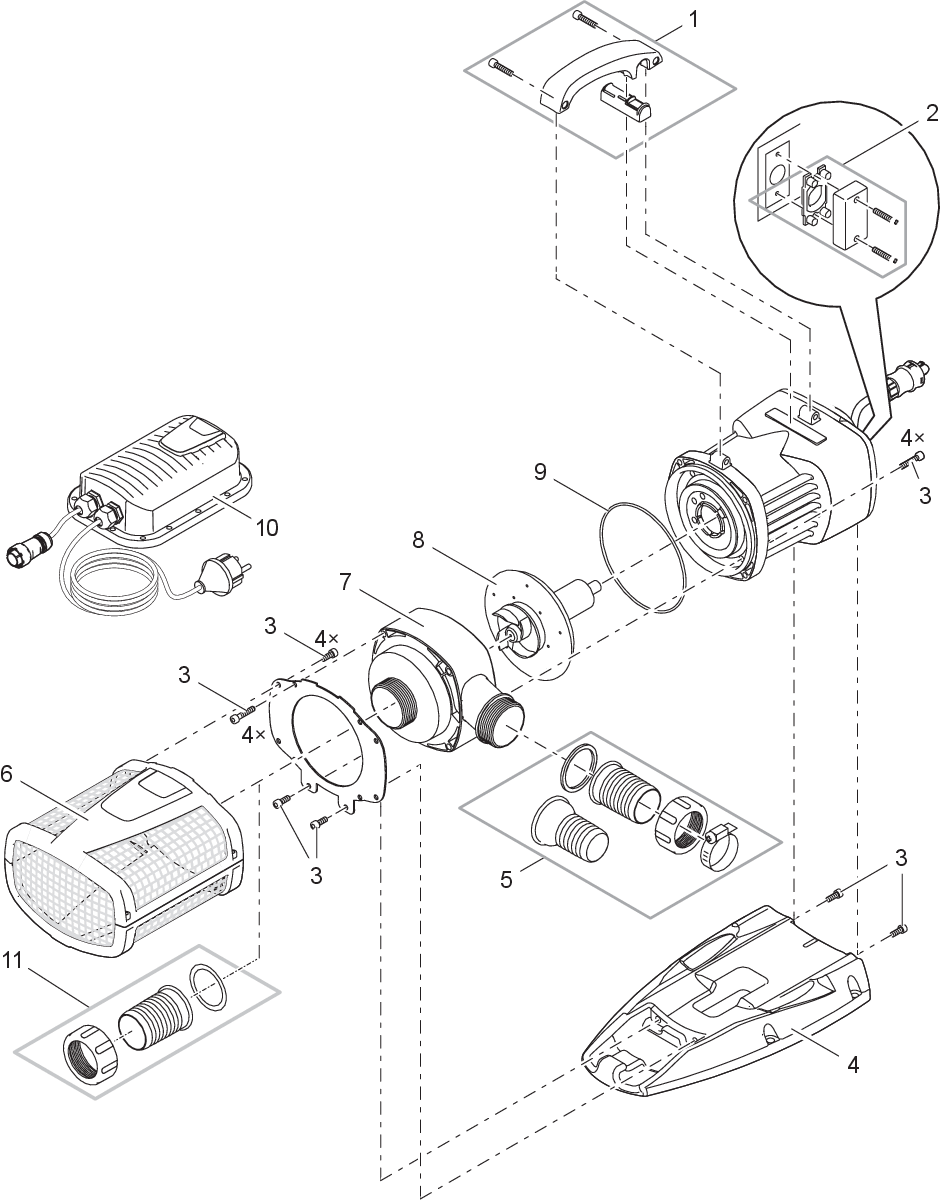 1
2
4×
3
9
10
8
7
3
4×
3
4×
6
3
5
3
3
11
4