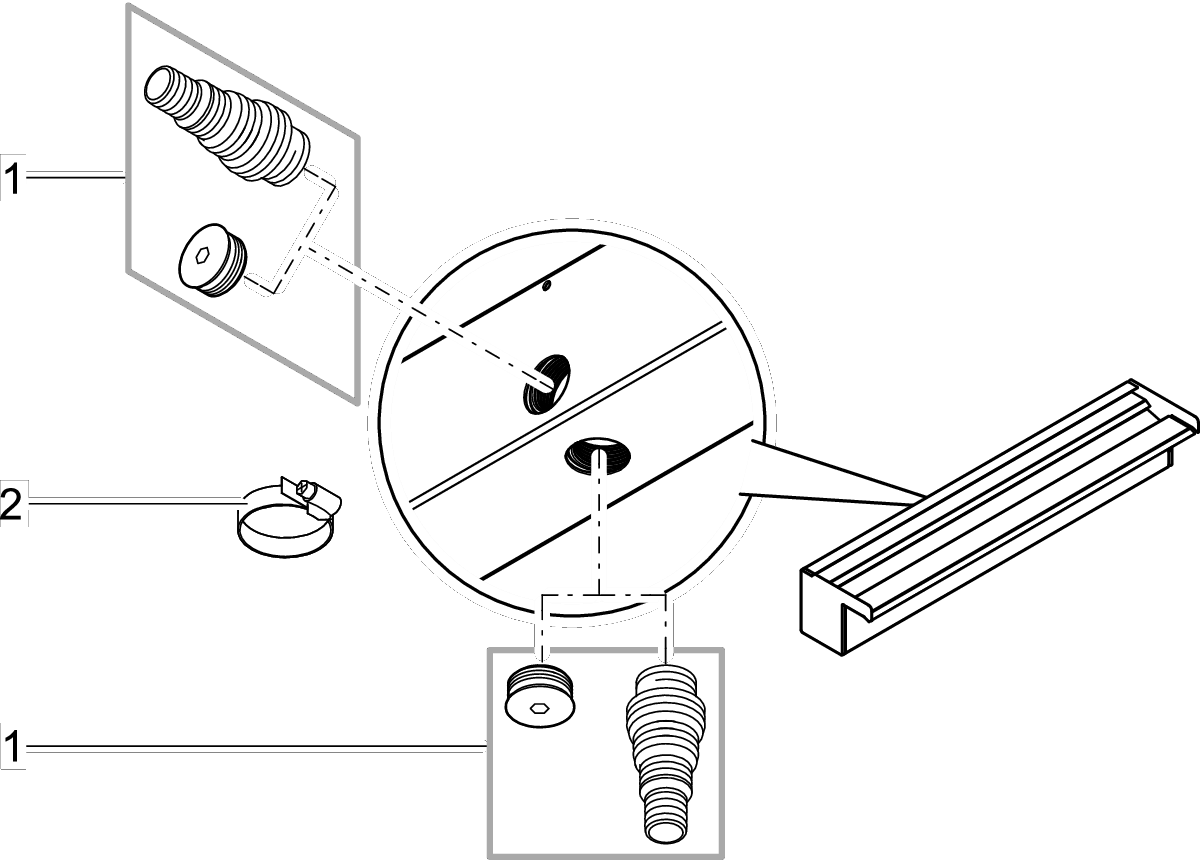 1
2
1