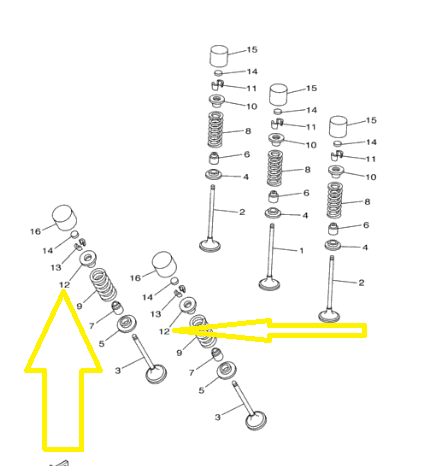 15
14
11
10
8
6
4
2
15
14
11
10
8
6
4
1
15
14
11
10
8
6
4
2
16
14
13
12
9
7
5
3
16
14
13
12
9
7
5
3