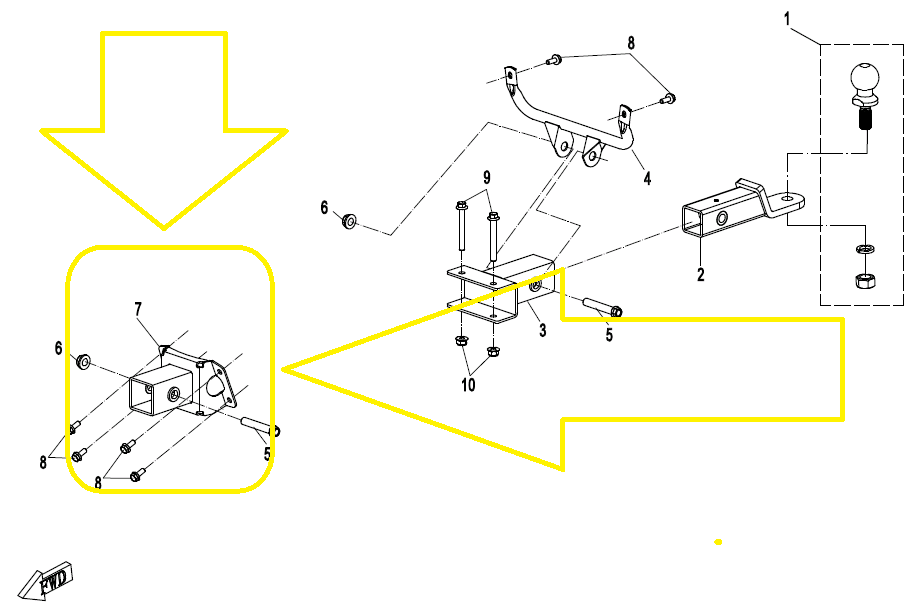 1
8
4
9
6
2
3
5
10
7
6
8
8
5
FWD