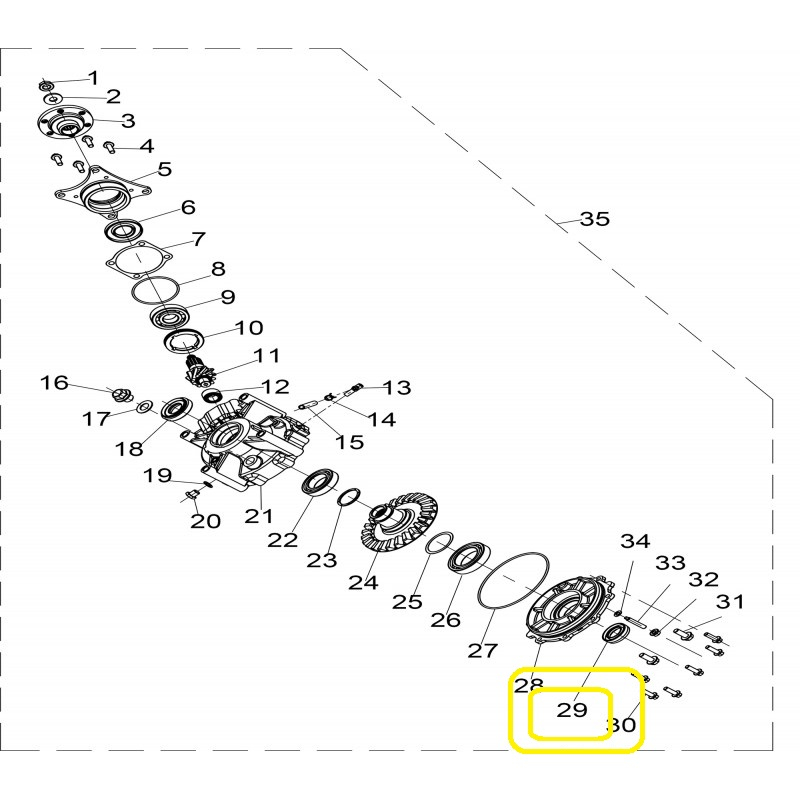 1
2
3
4
5
6
7
8
9
10
11
12
13
14
15
16
17
18
19
20
21
22
23
24
25
26
27
28
29
30
31
32
33
34
35