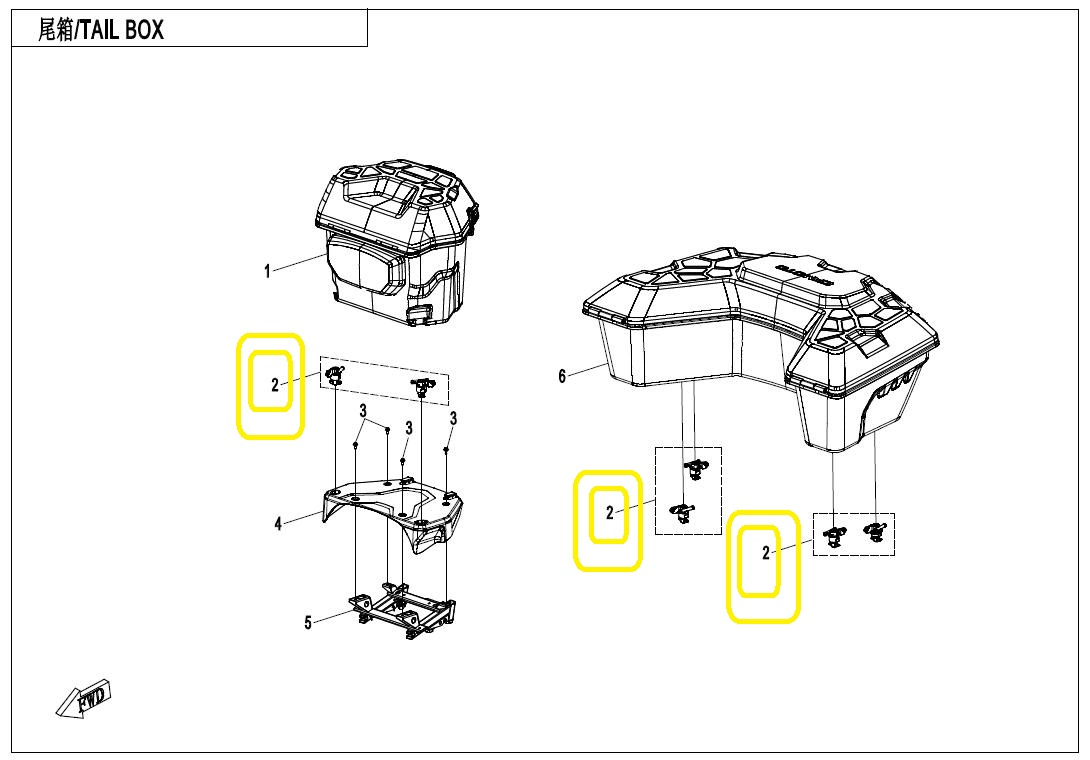 尾箱/TAIL BOX

1
2
3
3
3
4
5
6
2
2
FWD