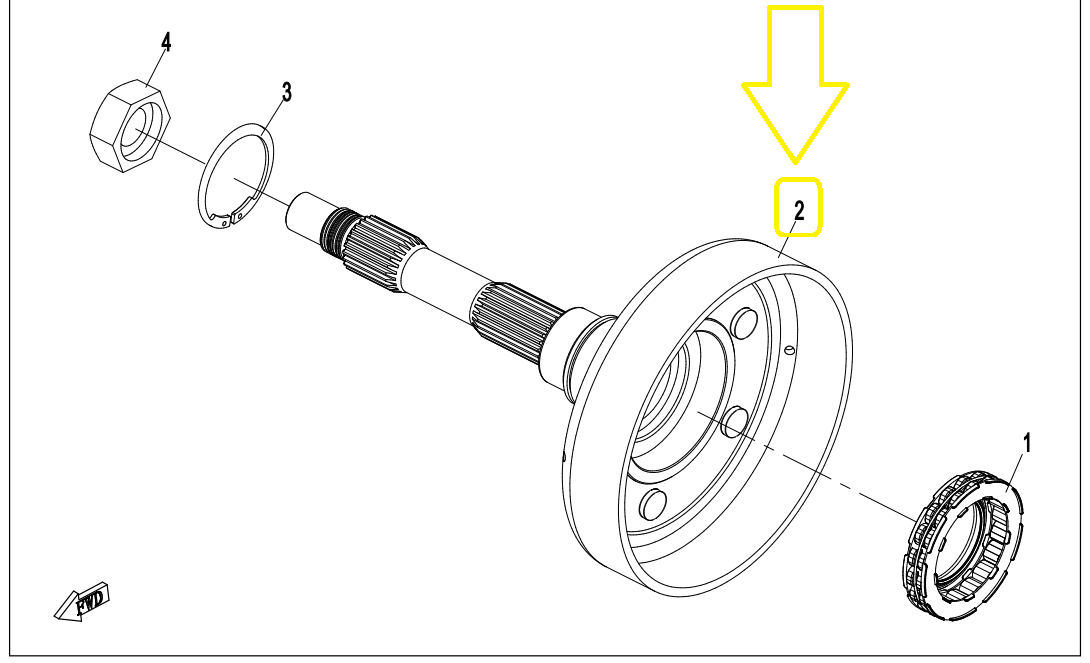 4
3
2
1
FWD