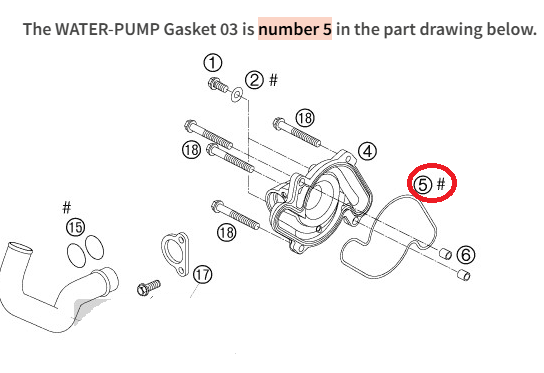 The WATER-PUMP Gasket 03 is number 5 in the part drawing below.

①
② #
⑱
⑱
④
⑤ #
#
⑮
⑱
⑥
⑰