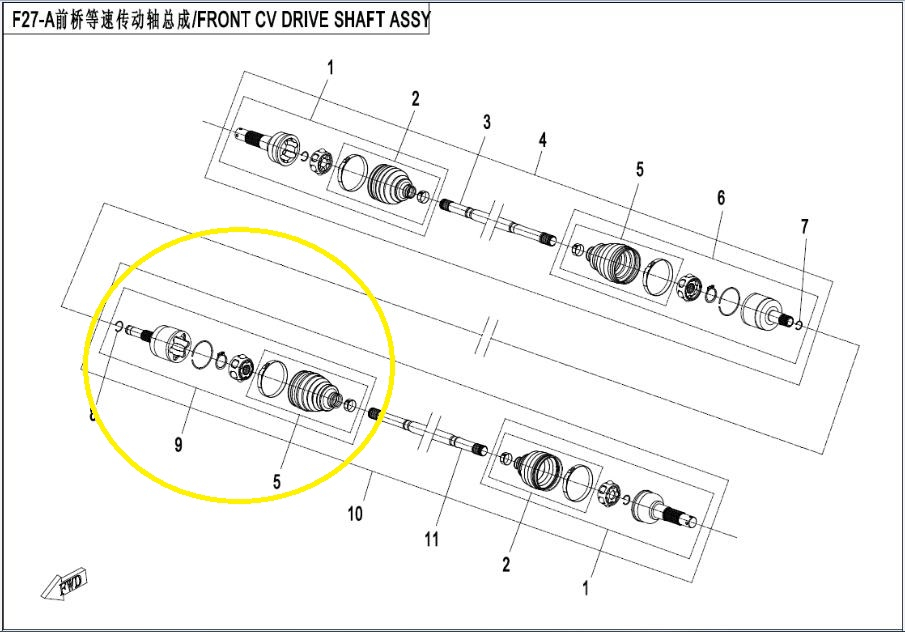 F27-A前桥等速传动轴总成/FRONT CV DRIVE SHAFT ASSY

1
2
3
4
5
6
7
8
9
5
10
11
2
1
FWD