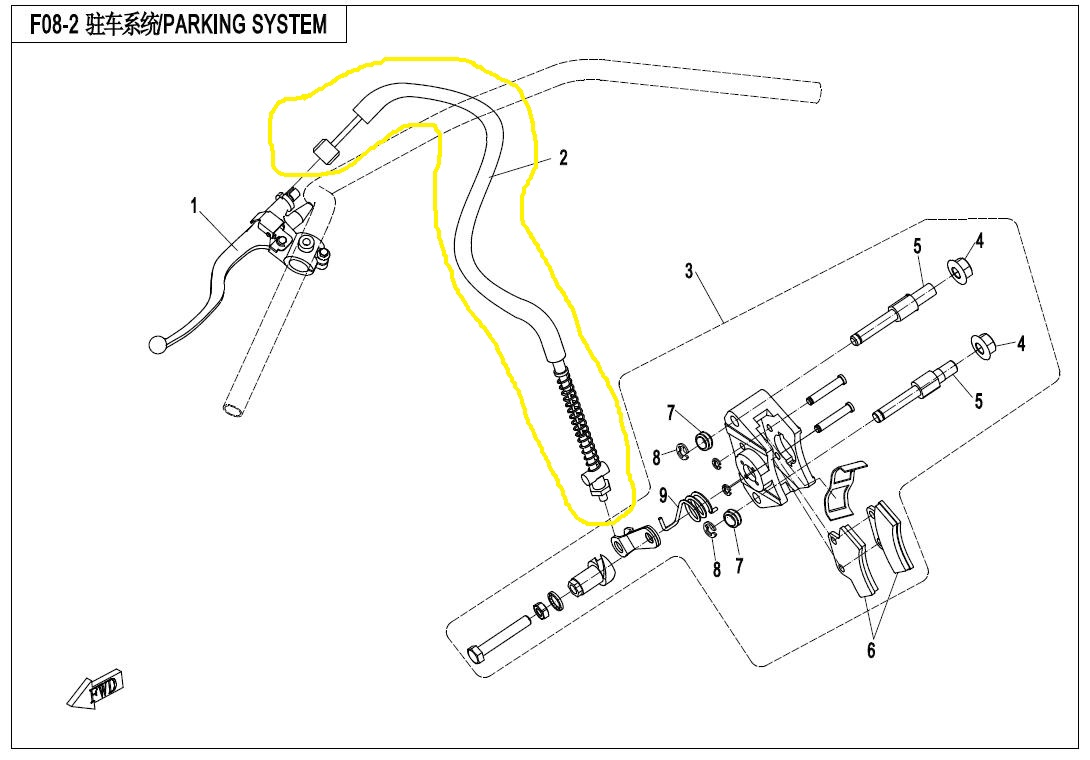 F08-2 驻车系统/PARKING SYSTEM

1
2
3
5
4
4
5
7
8
9
8
7
6
FWD