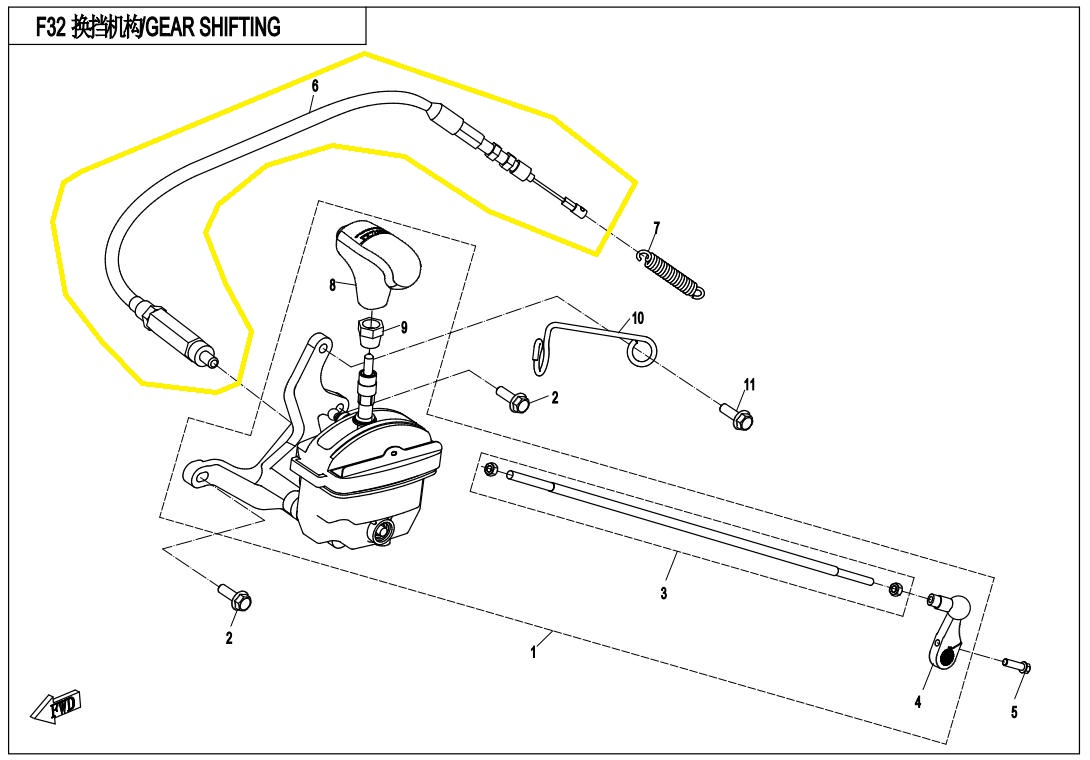 F32 换挡机构/GEAR SHIFTING

6

7

8

9

10

2

11

3

2

1

4

5

FWD