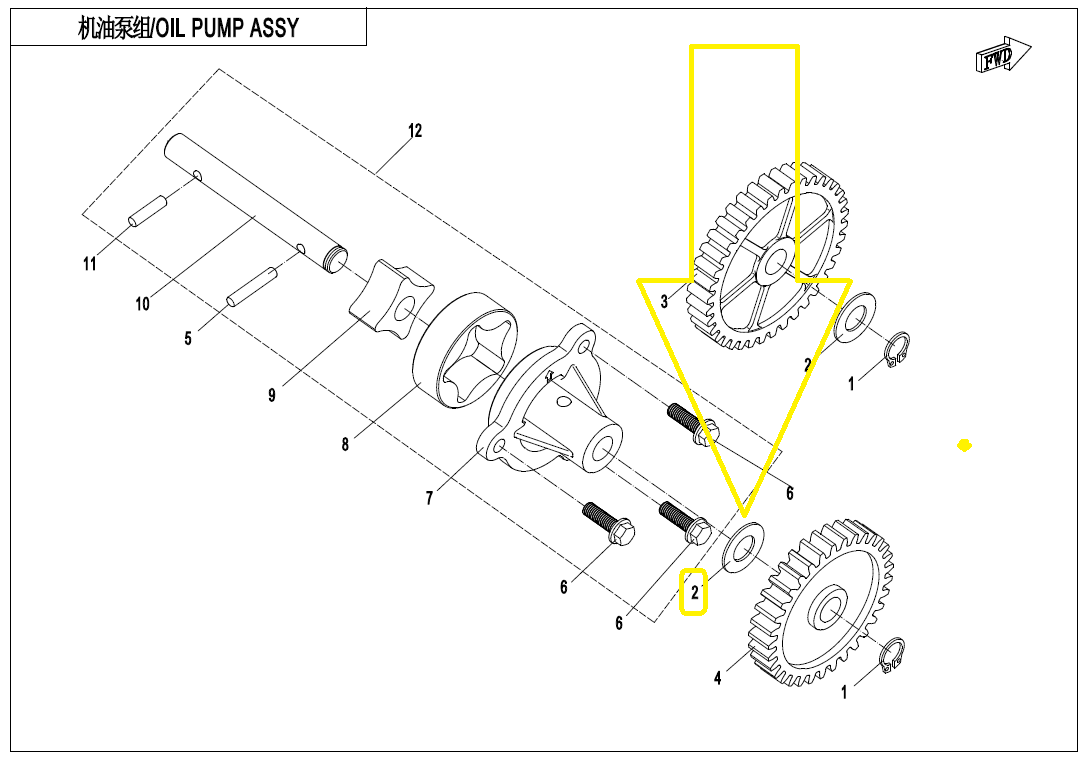 机油泵组/OIL PUMP ASSY

FWD

12
11
10
5
9
8
7
3
2
1
6
6
6
2
4
1