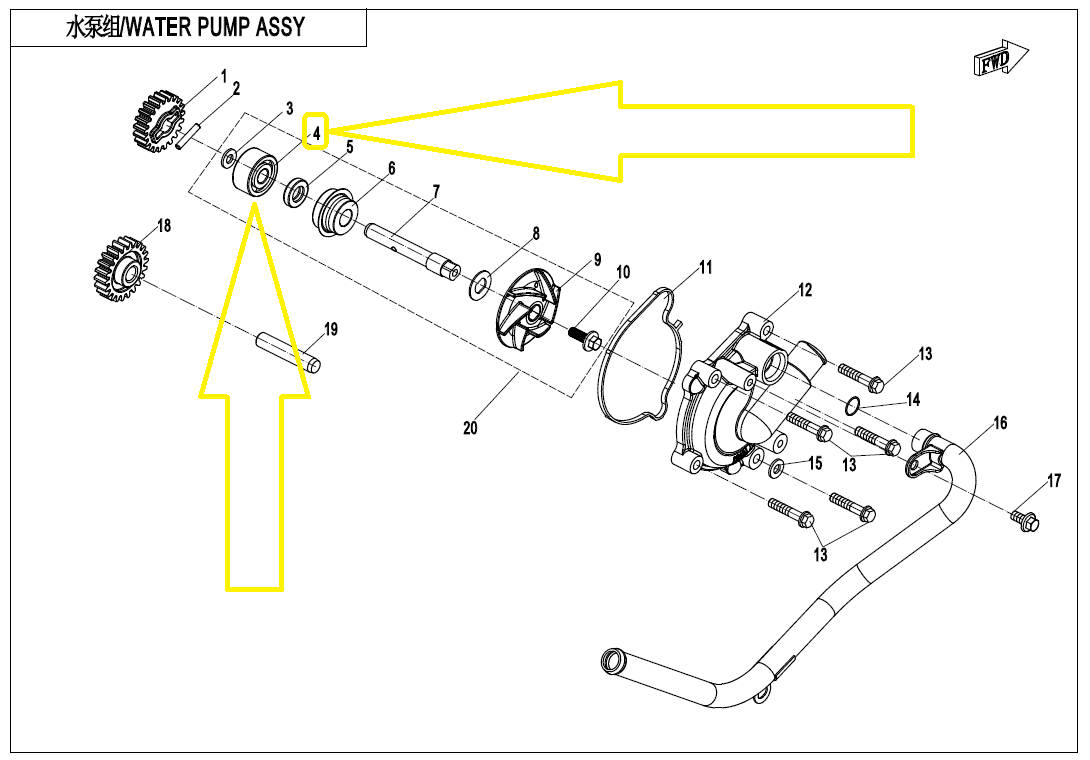 水泵组/WATER PUMP ASSY

FWD

1
2
3
4
5
6
7
8
9
10
11
12
13
14
13
15
16
17
13
18
19
20