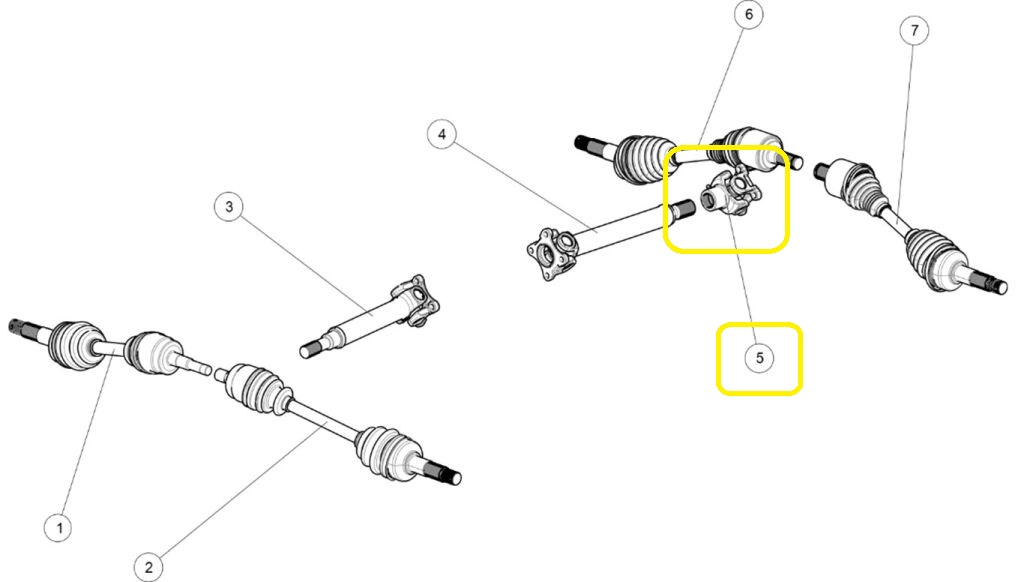 6
7
4
3
5
1
2