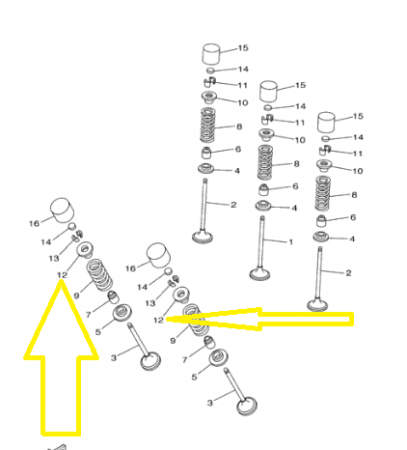 15
14
11
10
8
6
4
2
15
14
11
10
8
6
4
1
15
14
11
10
8
6
4
2
16
14
13
12
9
7
5
3
16
14
13
12
9
7
5
3