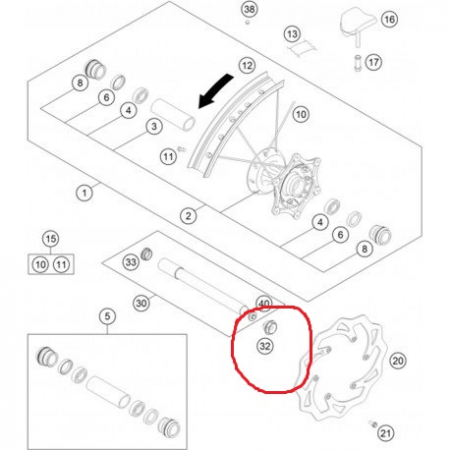 38
16
13
17
12
8
6
4
3
10
11
1
2
4
6
8
15
10 11
33
30
40
32
5
20
21