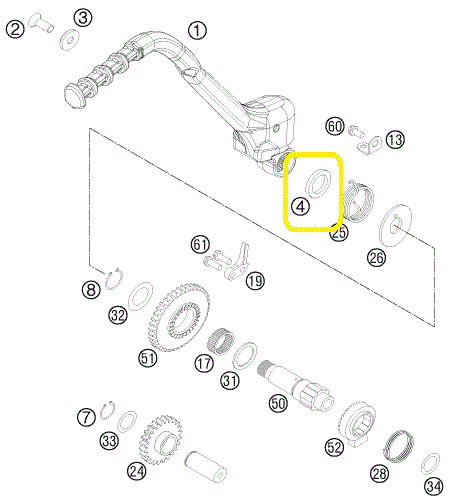 2
3
1
60
13
4
25
26
61
19
8
32
51
17
31
50
7
33
24
52
28
34