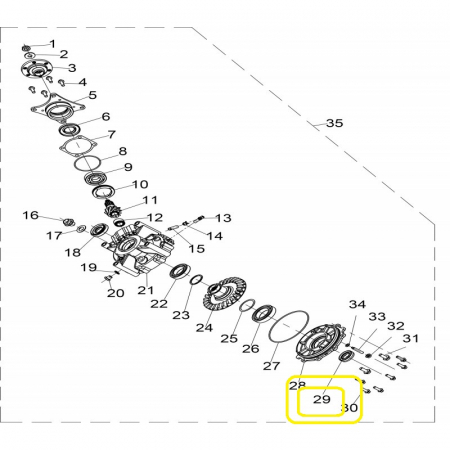 1
2
3
4
5
6
7
8
9
10
11
12
13
14
15
16
17
18
19
20
21
22
23
24
25
26
27
28
29
30
31
32
33
34
35