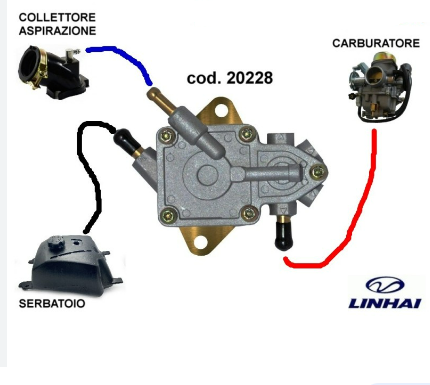 COLLETTORE
ASPIRAZIONE

CARBURATORE

cod. 20228

SERBATOIO

LINHAI